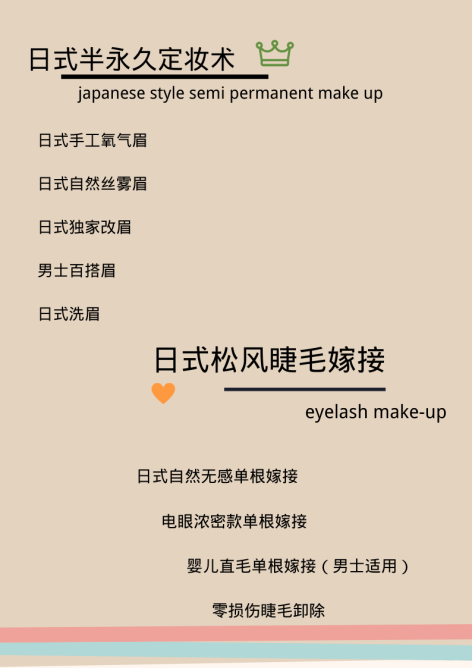 日式半永久定妆术

japanese style semi permanent make up

日式手工氧气眉

日式自然丝雾眉

日式独家改眉

男士百搭眉

日式洗眉

日式松风睫毛嫁接

eyelash make-up

日式自然无感单根嫁接

电眼浓密款单根嫁接

婴儿直毛单根嫁接（男士适用）

零损伤睫毛卸除