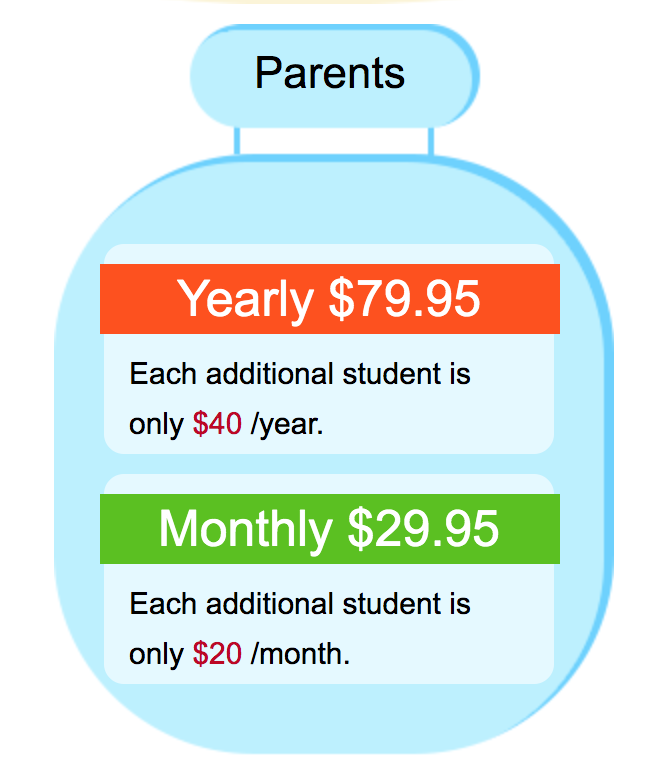 Parents

Yearly \$79.95

Each additional student is only \$40 /year.

Monthly \$29.95

Each additional student is only \$20 /month.