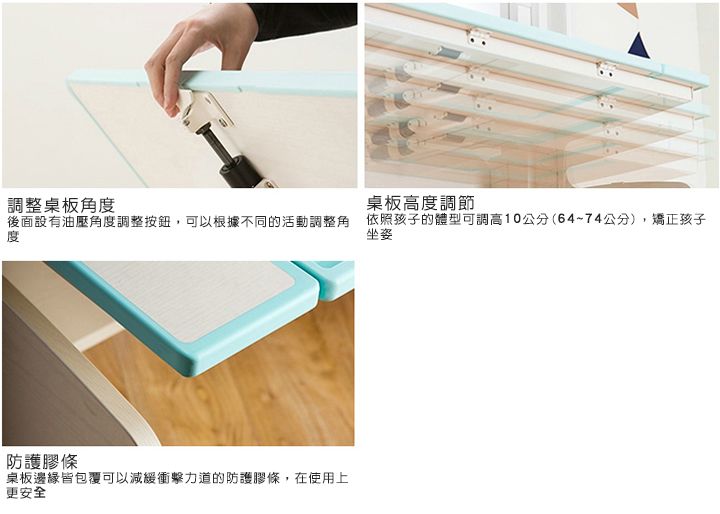 調整桌板角度
後面設有油壓角度調整按鈕，可以根據不同的活動調整角度

桌板高度調節
依照孩子的體型可調高10公分(64~74公分)，矯正孩子坐姿

防護膠條
桌板邊緣皆包覆可以減緩衝擊力道的防護膠條，在使用上更安全