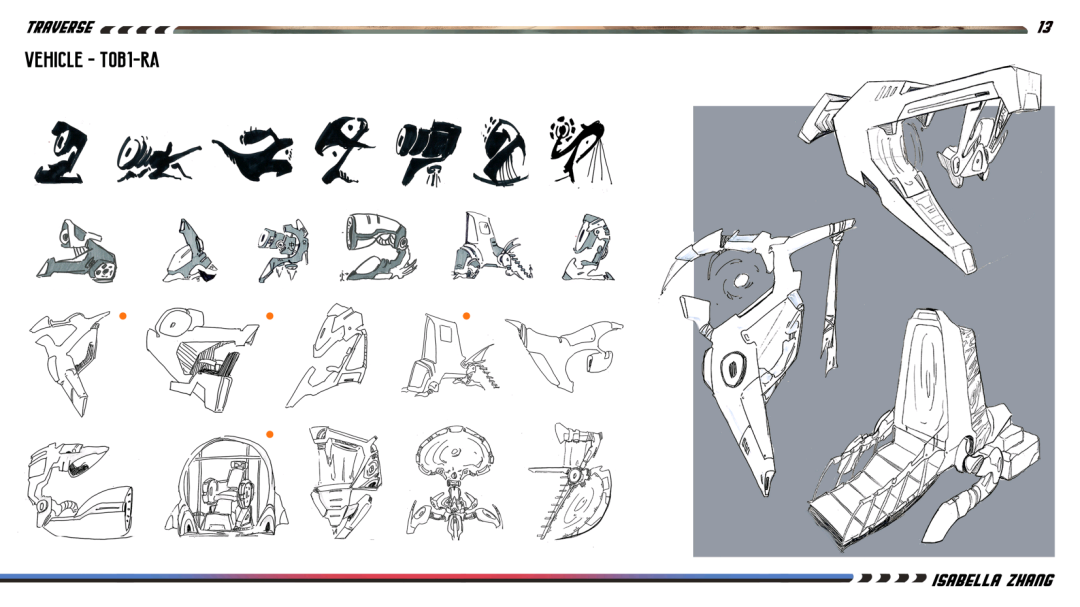 TRAVERSE

13

VEHICLE - TOB1-RA

ISABELLA ZHANG