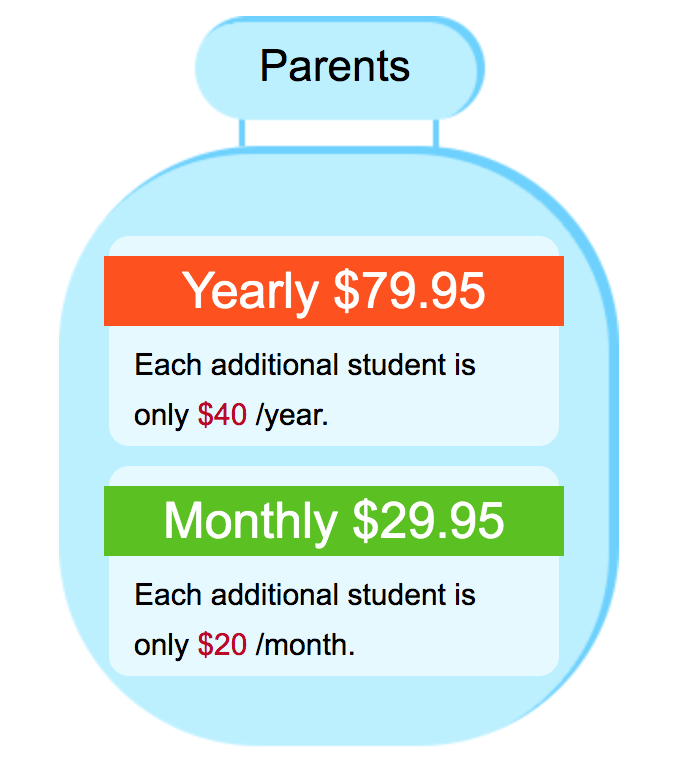 Parents

Yearly \$79.95

Each additional student is only \$40 /year.

Monthly \$29.95

Each additional student is only \$20 /month.